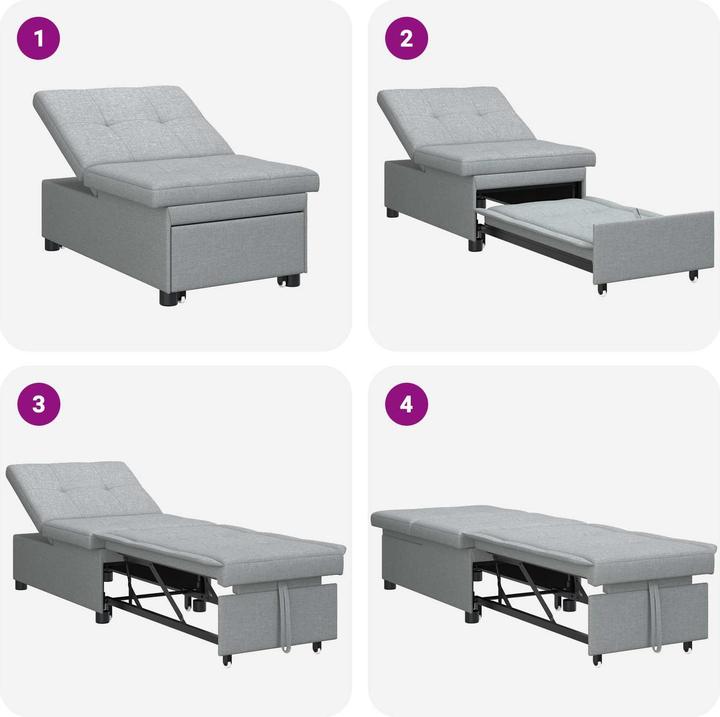 1

2

3

4