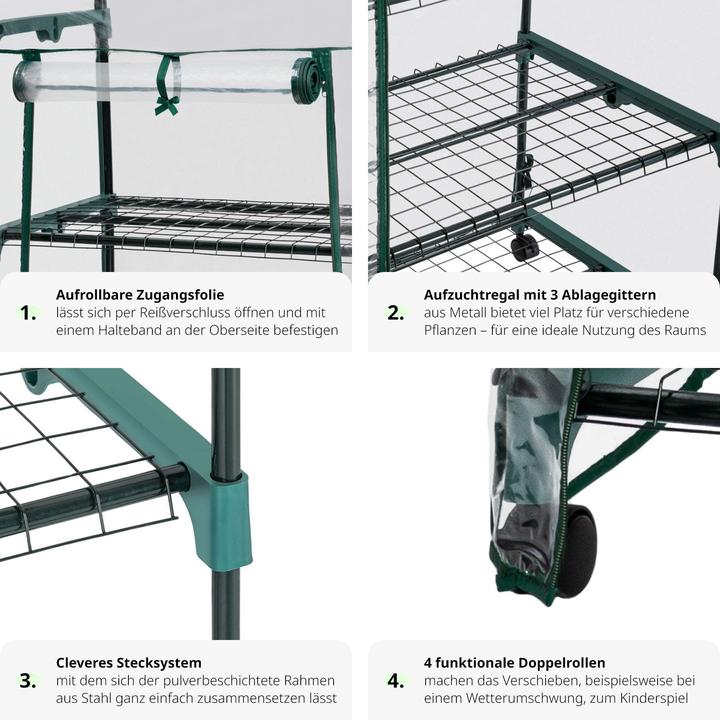 1.
Aufrollbare Zugangsfolie
lässt sich per Reißverschluss öffnen und mit einem Halteband an der Oberseite befestigen

2.
Aufzuchtregal mit 3 Ablagegittern
aus Metall bietet viel Platz für verschiedene Pflanzen – für eine ideale Nutzung des Raums

3.
Cleveres Stecksystem
mit dem sich der pulverbeschichtete Rahmen aus Stahl ganz einfach zusammensetzen lässt

4.
4 funktionale Doppelrollen
machen das Verschieben, beispielsweise bei einem Wetterumschwung, zum Kinderspiel