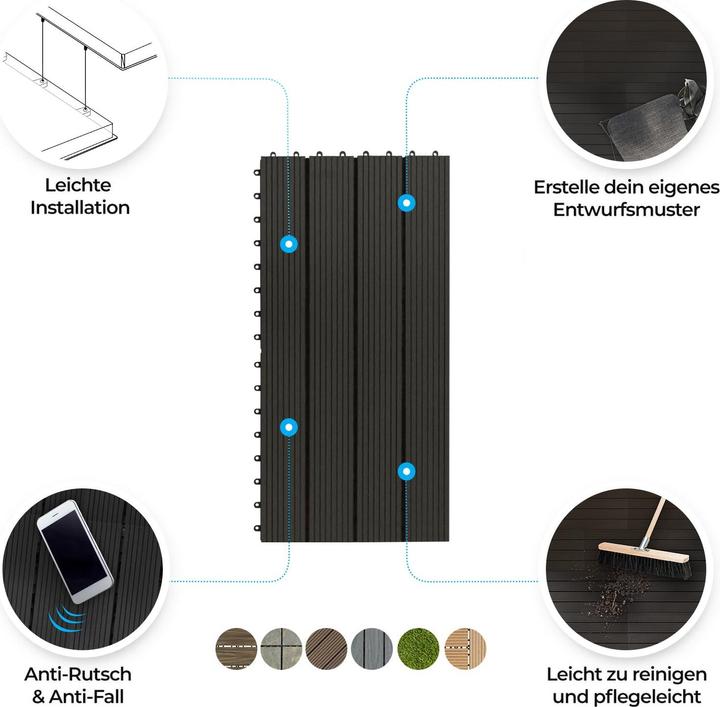 Leichte Installation

Erstelle dein eigenes Entwurfsmuster

Anti-Rutsch & Anti-Fall

Leicht zu reinigen und pflegeleicht