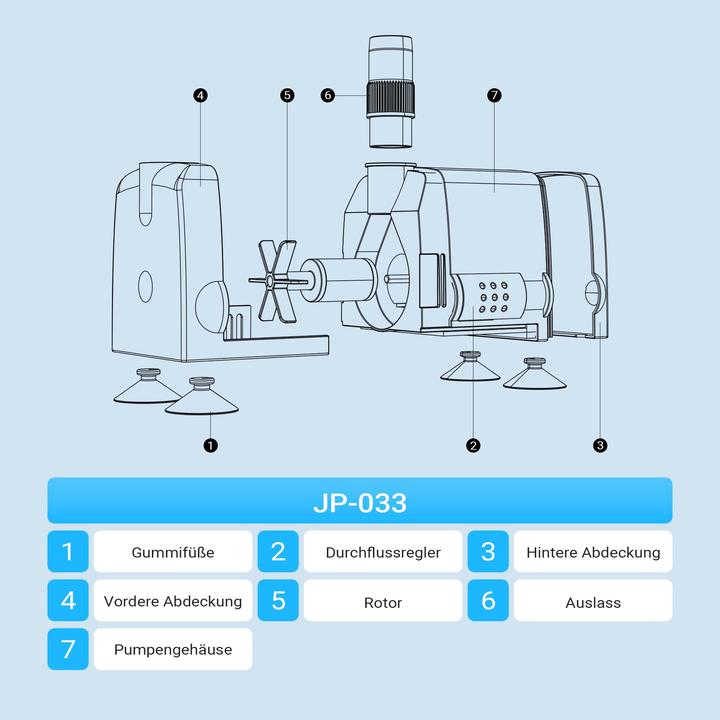 4
5
6
7
1
2
3

JP-033

| 1 | Gummifüße | 2 | Durchflussregler | 3 | Hintere Abdeckung |
|---|---|---|---|---|---|
| 4 | Vordere Abdeckung | 5 | Rotor | 6 | Auslass |
| 7 | Pumpengehäuse | | | | |