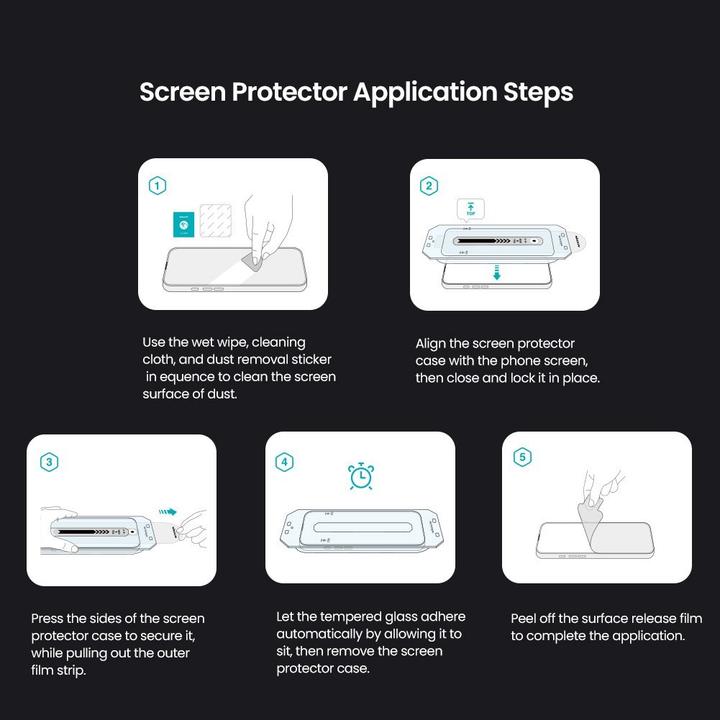 Screen Protector Application Steps

1

Use the wet wipe, cleaning cloth, and dust removal sticker in equence to clean the screen surface of dust.

2

TOP

Align the screen protector case with the phone screen, then close and lock it in place.

3

Press the sides of the screen protector case to secure it, while pulling out the outer film strip.

4

Let the tempered glass adhere automatically by allowing it to sit, then remove the screen protector case.

5

Peel off the surface release film to complete the application.