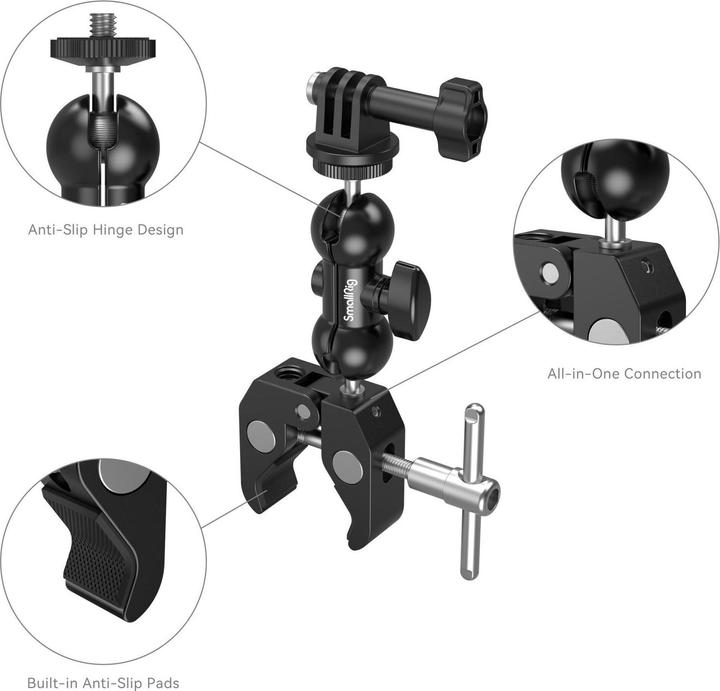 Anti-Slip Hinge Design

SmallRig

All-in-One Connection

Built-in Anti-Slip Pads