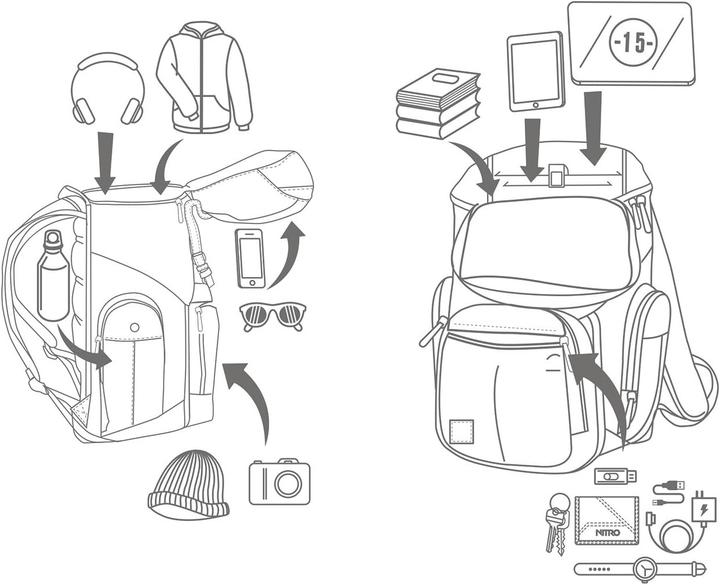 -15-

NITRO