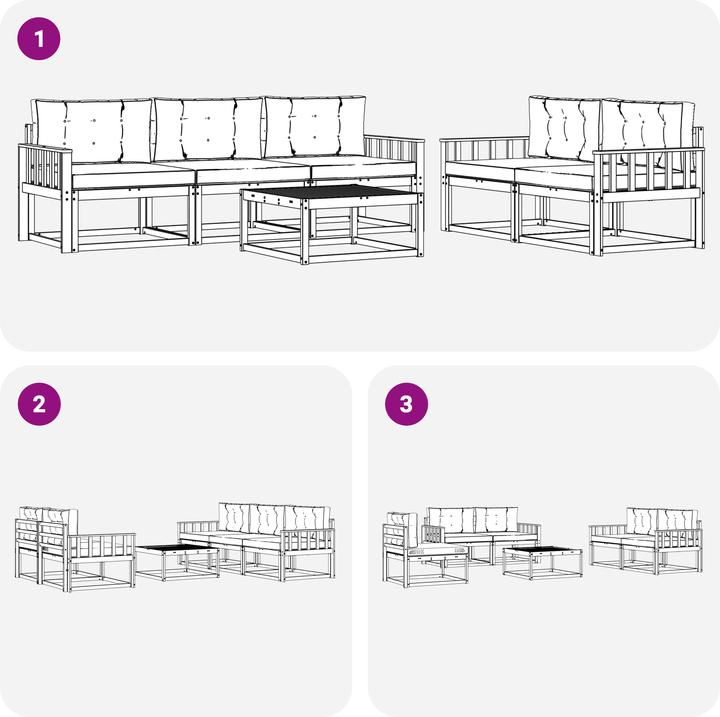 1

2

3