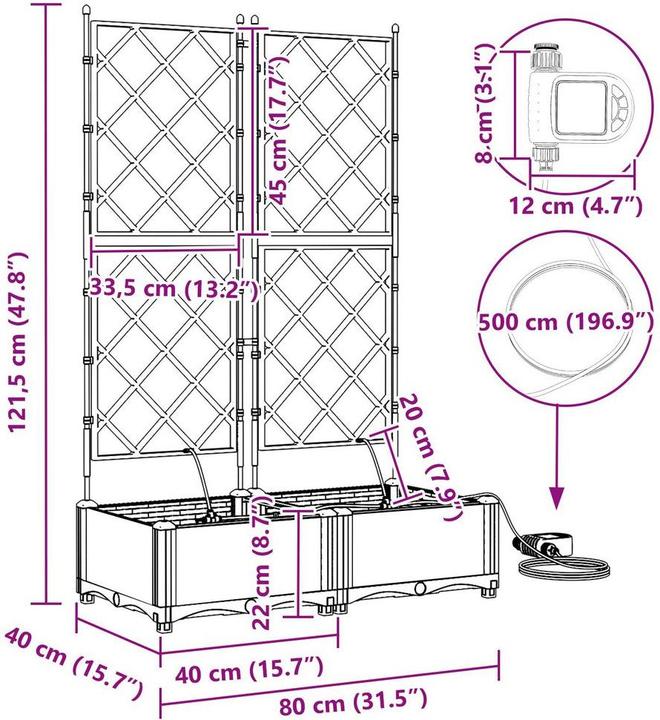 121,5 cm (47.8″)

45 cm (17.7″)

33,5 cm (13.2″)

8 cm (3.1″)

12 cm (4.7″)

500 cm (196.9″)

20 cm (7.9″)

22 cm (8.7″)

40 cm (15.7″)

40 cm (15.7″)

80 cm (31.5″)