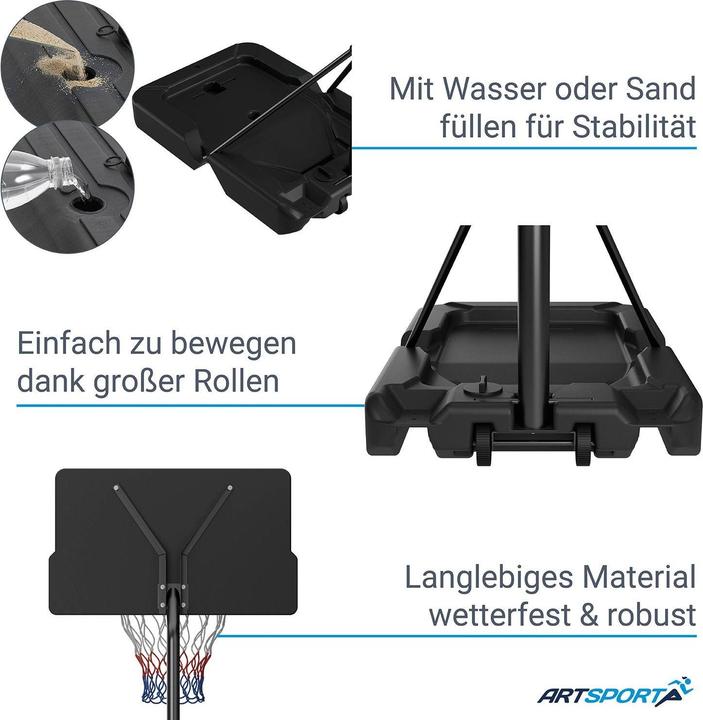 Mit Wasser oder Sand füllen für Stabilität

Einfach zu bewegen dank großer Rollen

Langlebiges Material wetterfest & robust

ARTSPORT