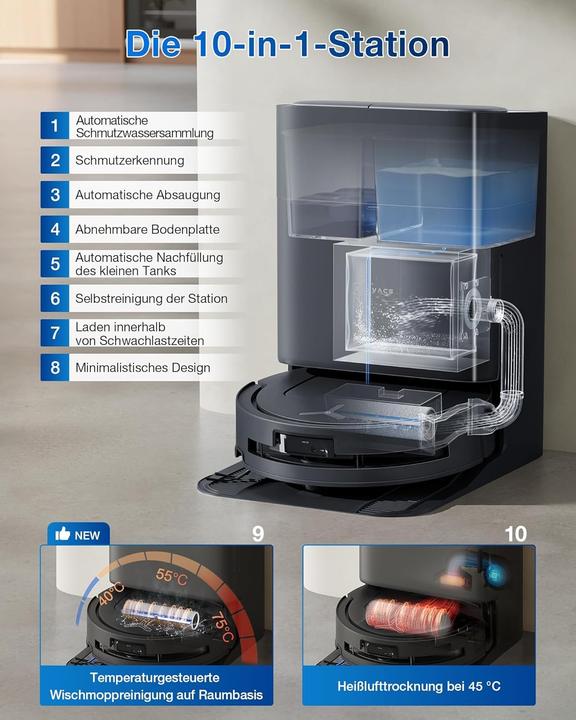 Die 10-in-1-Station

1 Automatische Schmutzwassersammlung

2 Schmutzerkennung

3 Automatische Absaugung

4 Abnehmbare Bodenplatte

5 Automatische Nachfüllung des kleinen Tanks

6 Selbstreinigung der Station

7 Laden innerhalb von Schwachlastzeiten

8 Minimalistisches Design

NEW

9

40°C 55°C 75°C

Temperaturgesteuerte Wischmoppreinigung auf Raumbasis

10

Heißlufttrocknung bei 45 °C