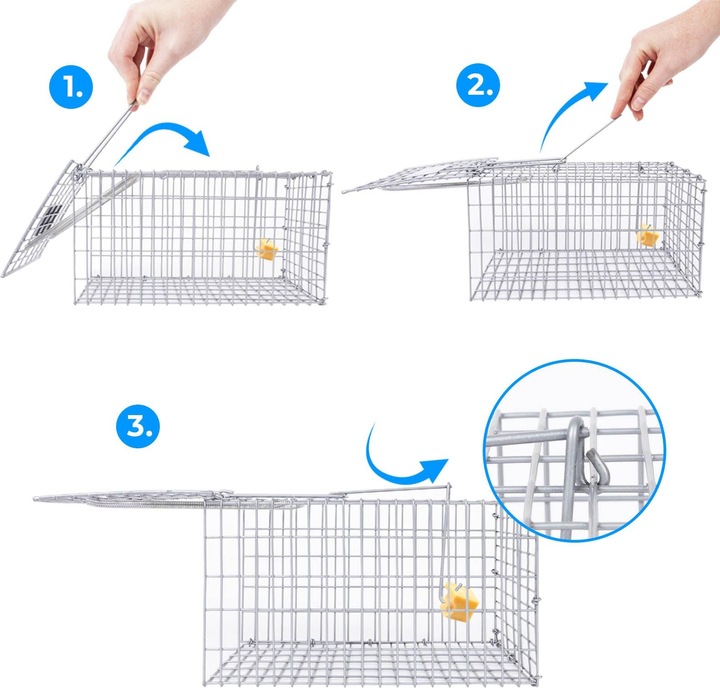 1.

2.

3.