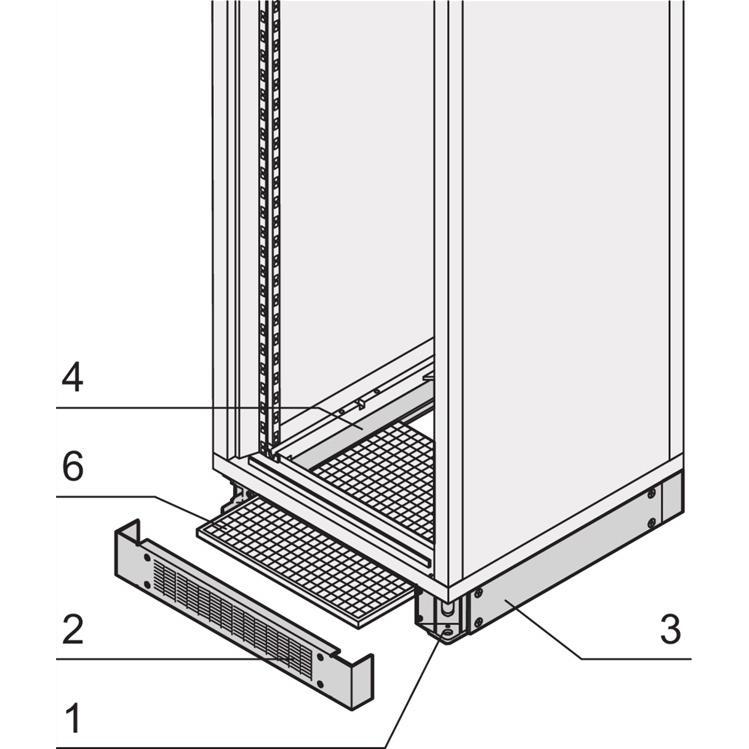 4
6
2
1
3