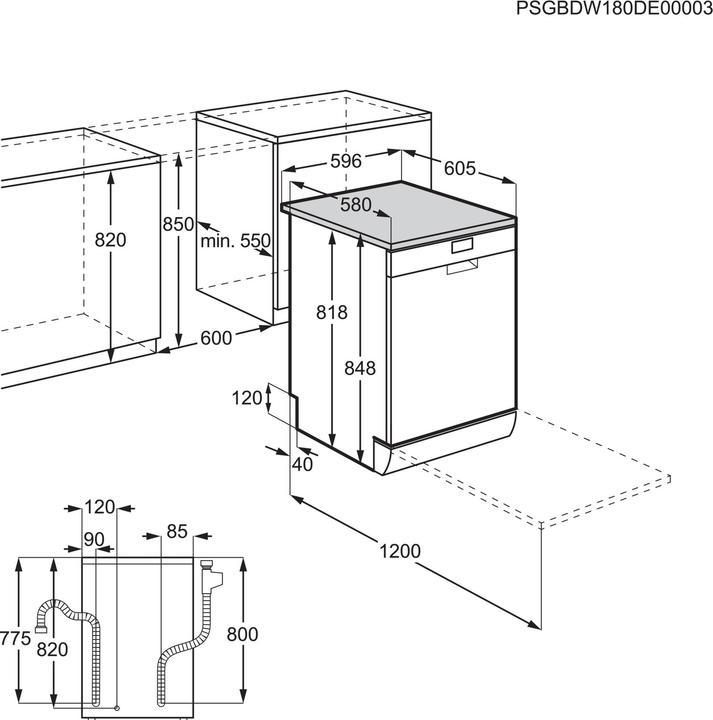 PSGBDW180DE00003

596
605
580
820
850
min. 550
818
848
600
120
40
1200

120
90
85
775
820
800