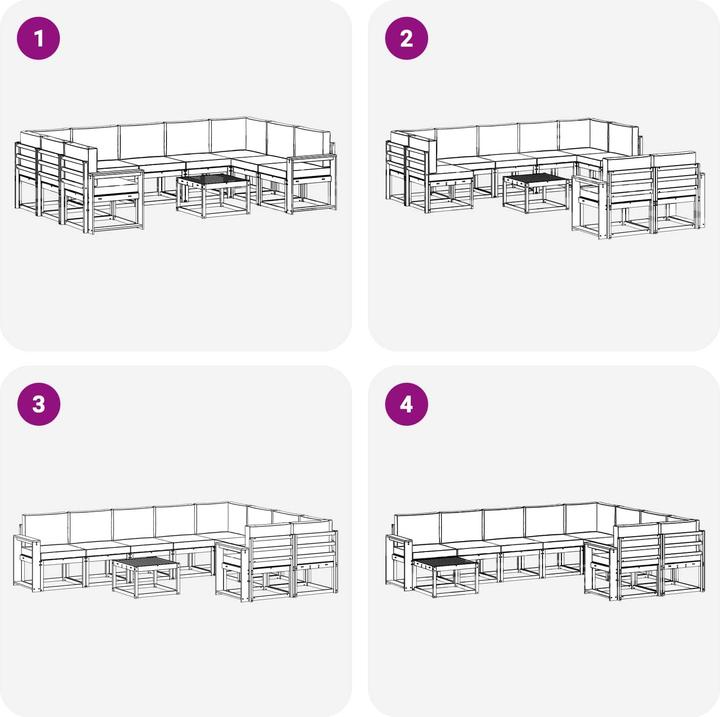 1

2

3

4