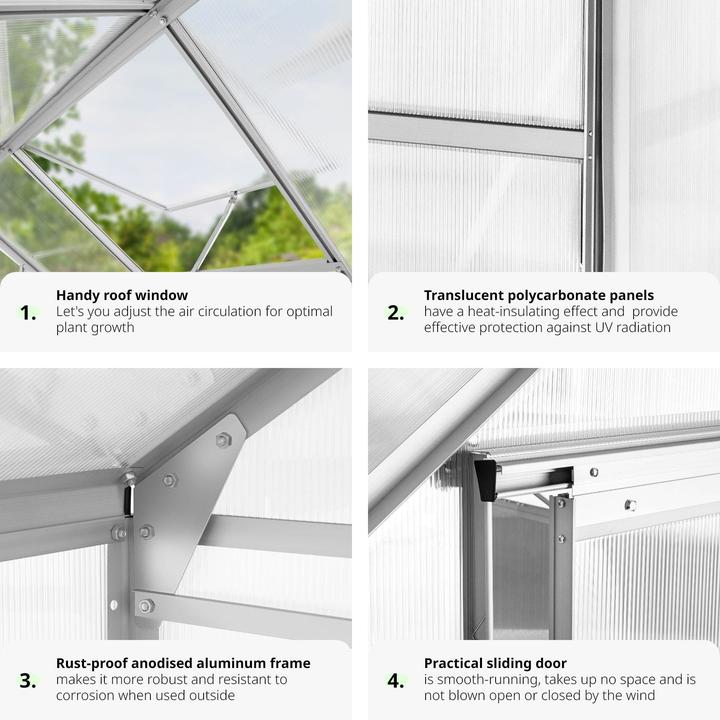 1.
Handy roof window
Let's you adjust the air circulation for optimal plant growth

2.
Translucent polycarbonate panels
have a heat-insulating effect and provide effective protection against UV radiation

3.
Rust-proof anodised aluminum frame
makes it more robust and resistant to corrosion when used outside

4.
Practical sliding door
is smooth-running, takes up no space and is not blown open or closed by the wind