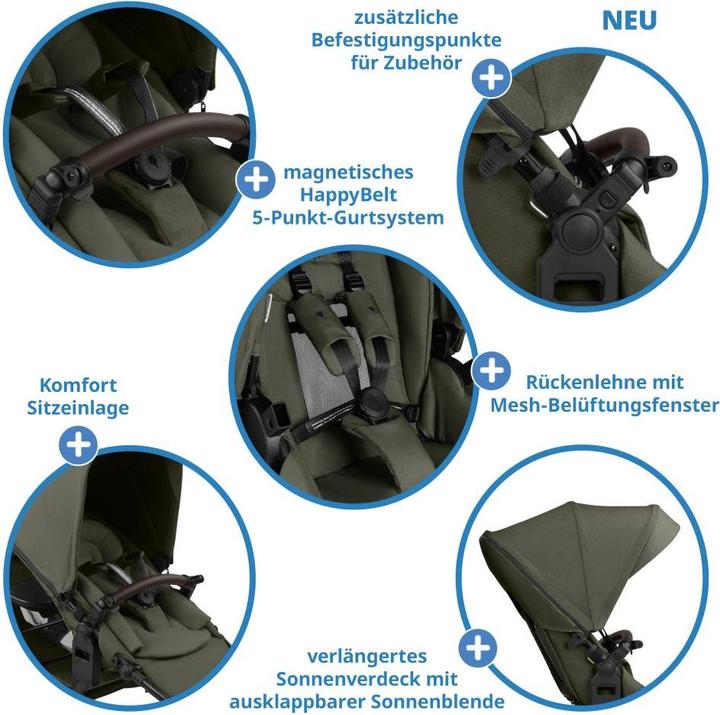 zusätzliche Befestigungspunkte für Zubehör

NEU

magnetisches HappyBelt 5-Punkt-Gurtsystem

Komfort Sitzeinlage

Rückenlehne mit Mesh-Belüftungsfenster

verlängertes Sonnenverdeck mit ausklappbarer Sonnenblende