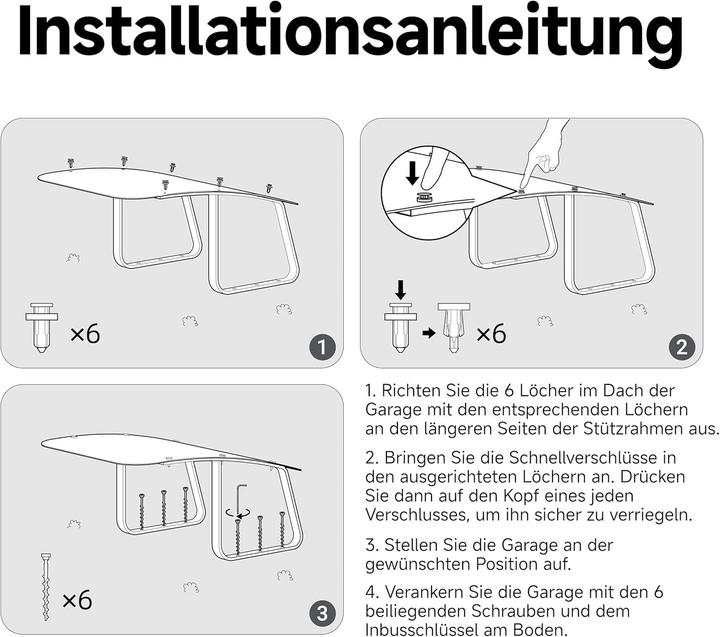 Installationsanleitung

×6

1

×6

2

×6

3

1. Richten Sie die 6 Löcher im Dach der Garage mit den entsprechenden Löchern an den längeren Seiten der Stützrahmen aus.

2. Bringen Sie die Schnellverschlüsse in den ausgerichteten Löchern an. Drücken Sie dann auf den Kopf eines jeden Verschlusses, um ihn sicher zu verriegeln.

3. Stellen Sie die Garage an der gewünschten Position auf.

4. Verankern Sie die Garage mit den 6 beiliegenden Schrauben und dem Inbusschlüssel am Boden.