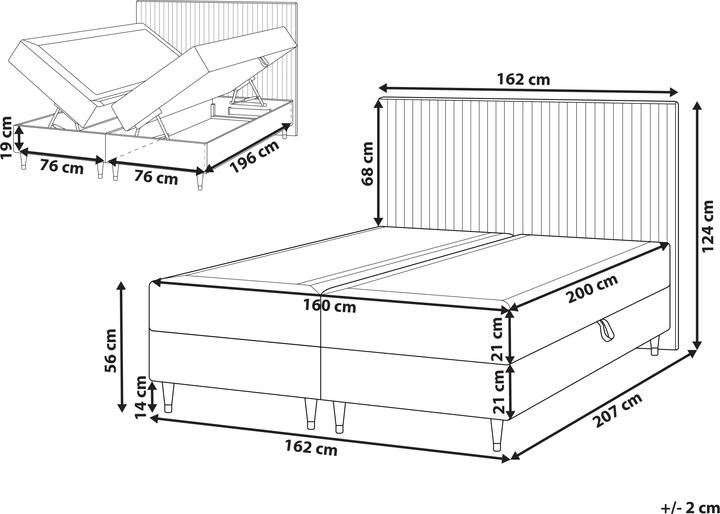 19 cm
76 cm
76 cm
196 cm
162 cm
68 cm
124 cm
160 cm
200 cm
56 cm
21 cm
21 cm
14 cm
162 cm
207 cm
+/- 2 cm