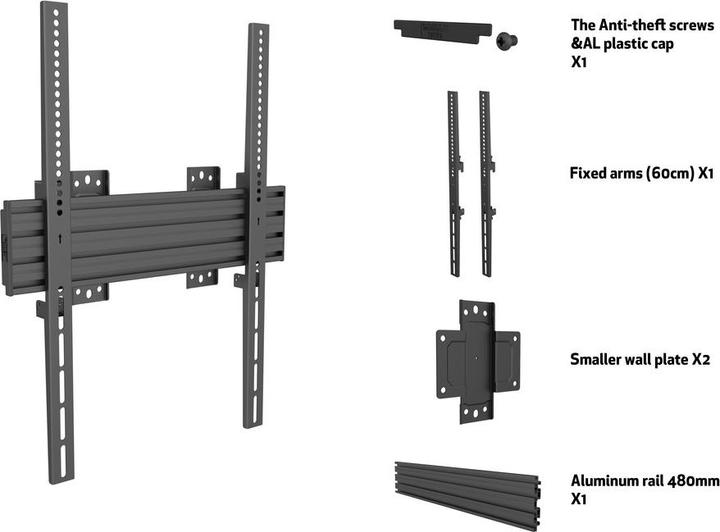 The Anti-theft screws &AL plastic cap X1

Fixed arms (60cm) X1

Smaller wall plate X2

Aluminum rail 480mm X1