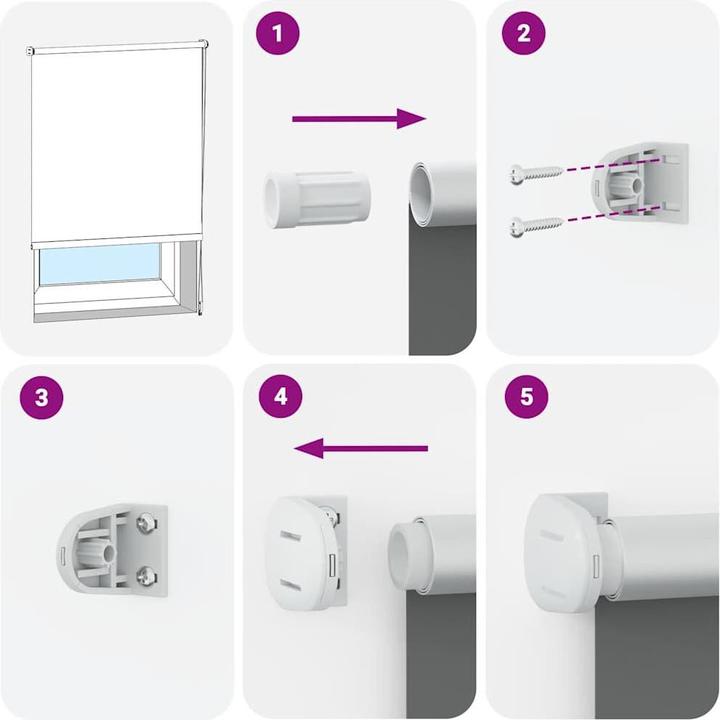 1

2

3

4

5