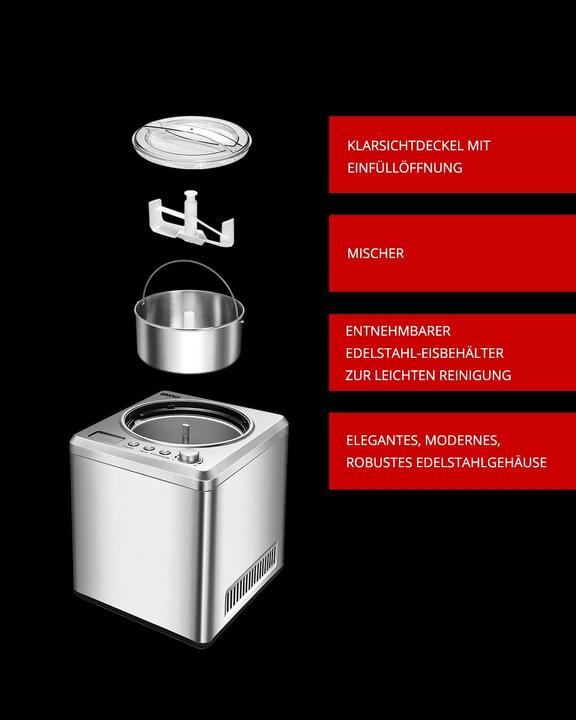 KLARSICHTDECKEL MIT EINFÜLLÖFFNUNG

MISCHER

ENTNEHMBARER EDELSTAHL-EISBEHÄLTER ZUR LEICHTEN REINIGUNG

ELEGANTES, MODERNES, ROBUSTES EDELSTAHLGEHÄUSE