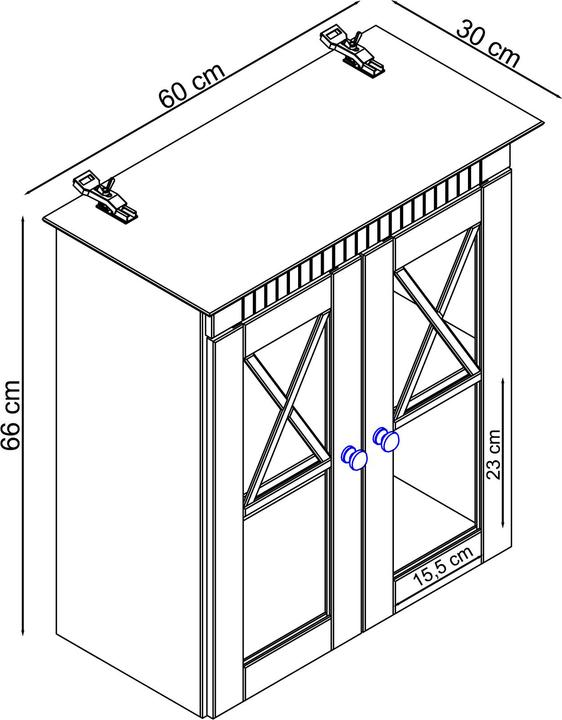 60 cm
30 cm
66 cm
23 cm
15,5 cm