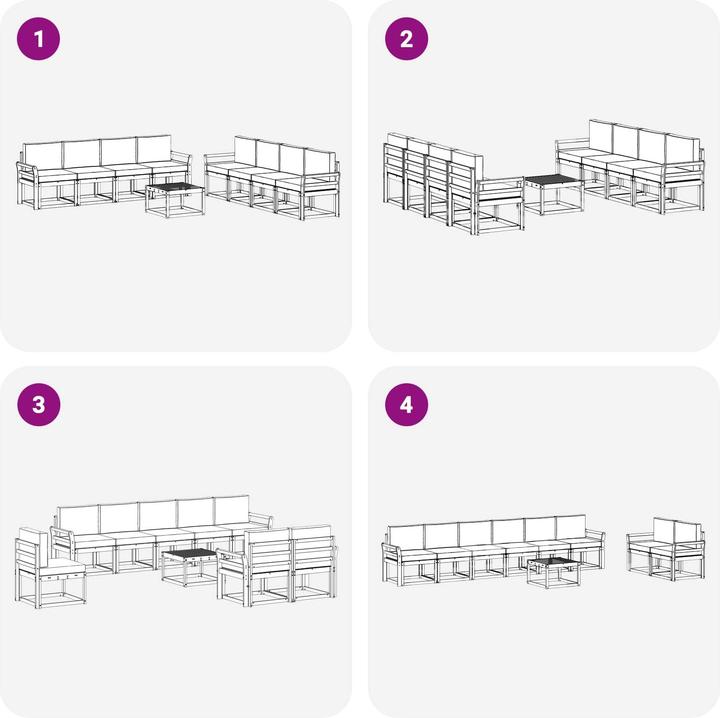 1

2

3

4