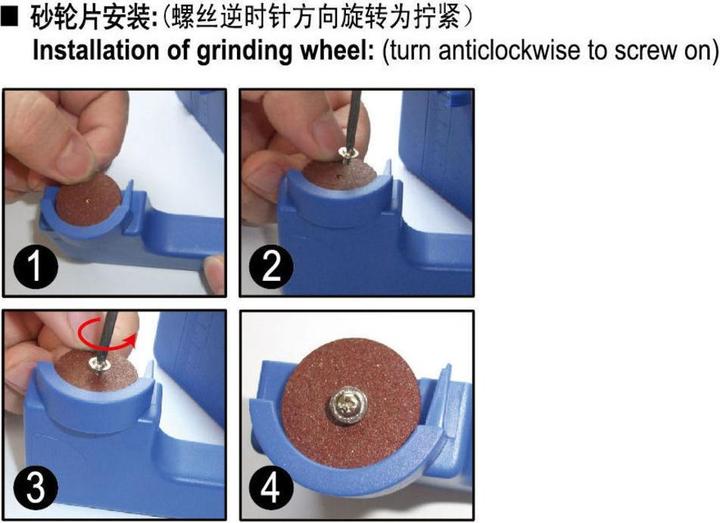 ■ 砂轮片安装:(螺丝逆时针方向旋转为拧紧)
Installation of grinding wheel: (turn anticlockwise to screw on)

1

2

3

4