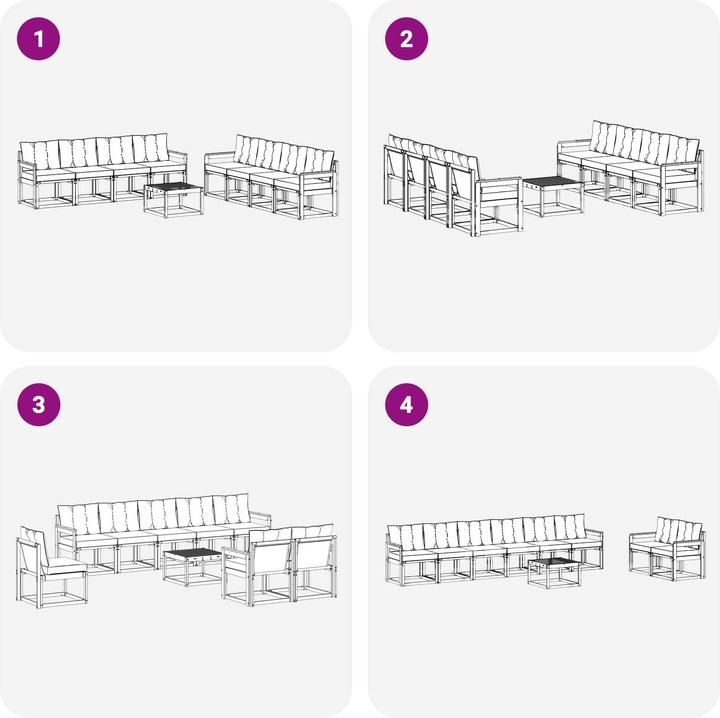 1

2

3

4