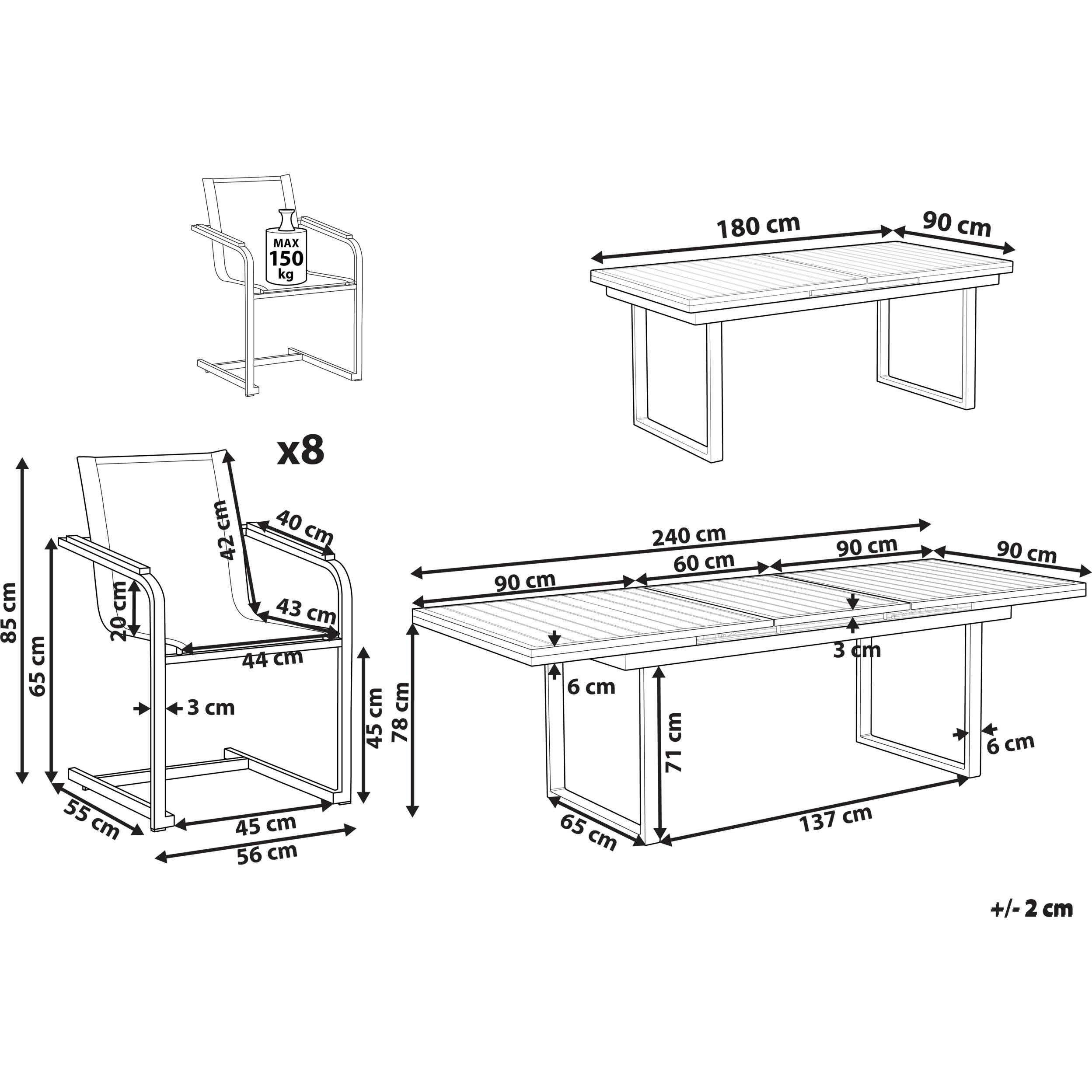 MAX
150
kg

180 cm
90 cm

x8

85 cm
65 cm
42 cm
40 cm
20 cm
43 cm
44 cm
3 cm
45 cm
55 cm
45 cm
56 cm

240 cm
90 cm
60 cm
90 cm
90 cm
3 cm
6 cm
78 cm
71 cm
6 cm
65 cm
137 cm

+/- 2 cm