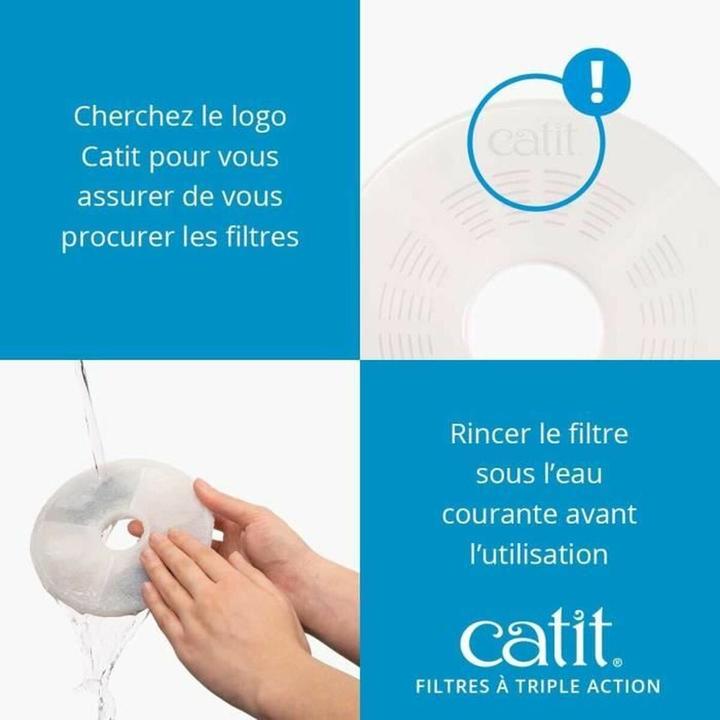 Cherchez le logo Catit pour vous assurer de vous procurer les filtres

!

catit

Rincer le filtre sous l'eau courante avant l'utilisation

catit®
FILTRES À TRIPLE ACTION