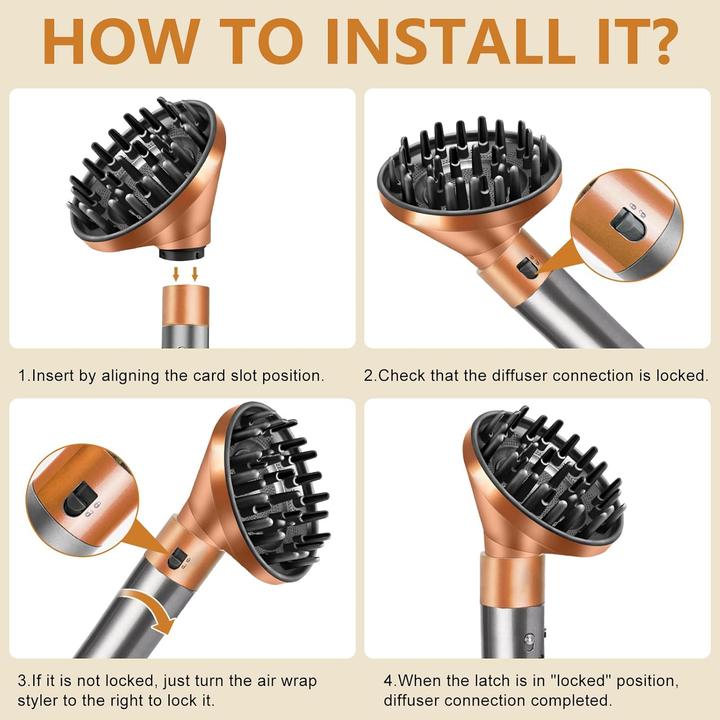 HOW TO INSTALL IT?

1.Insert by aligning the card slot position.

2.Check that the diffuser connection is locked.

3.If it is not locked, just turn the air wrap styler to the right to lock it.

4.When the latch is in "locked" position, diffuser connection completed.