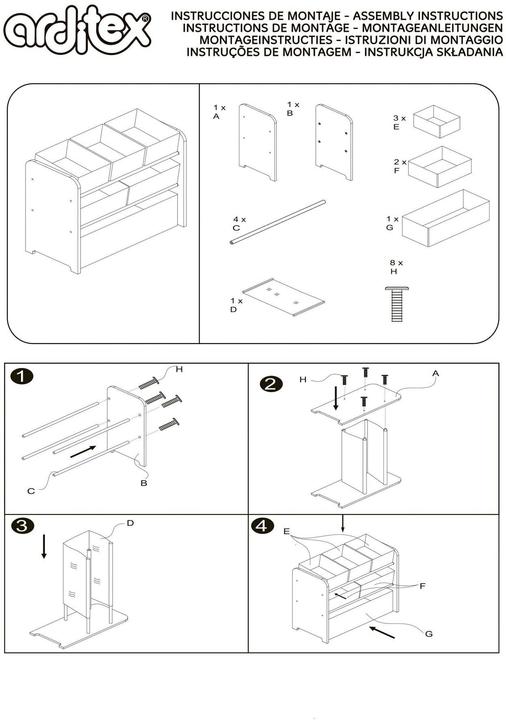 arditex®

INSTRUCCIONES DE MONTAJE - ASSEMBLY INSTRUCTIONS
INSTRUCTIONS DE MONTAGE - MONTAGEANLEITUNGEN
MONTAGEINSTRUCTIES - ISTRUZIONI DI MONTAGGIO
INSTRUÇÕES DE MONTAGEM - INSTRUKCJA SKŁADANIA

1 x
A

1 x
B

3 x
E

2 x
F

4 x
C

1 x
G

8 x
H

1 x
D

1

H

C

B

2

H

A

3

D

4

E

F

G