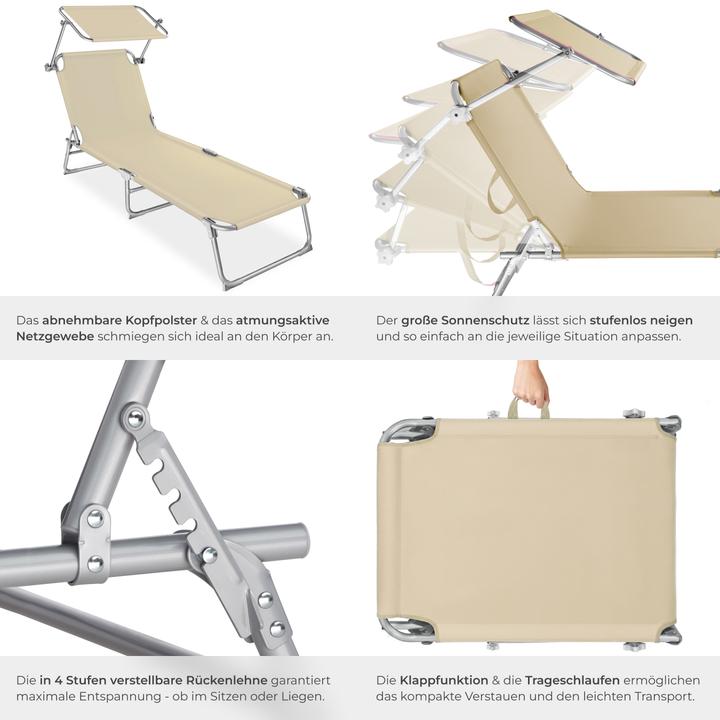 Das abnehmbare Kopfpolster & das atmungsaktive Netzgewebe schmiegen sich ideal an den Körper an.

Der große Sonnenschutz lässt sich stufenlos neigen und so einfach an die jeweilige Situation anpassen.

Die in 4 Stufen verstellbare Rückenlehne garantiert maximale Entspannung - ob im Sitzen oder Liegen.

Die Klappfunktion & die Trageschlaufen ermöglichen das kompakte Verstauen und den leichten Transport.