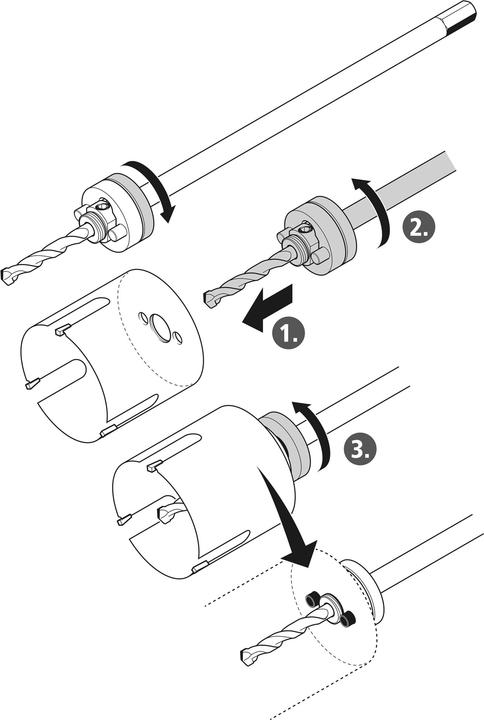 2.

1.

3.