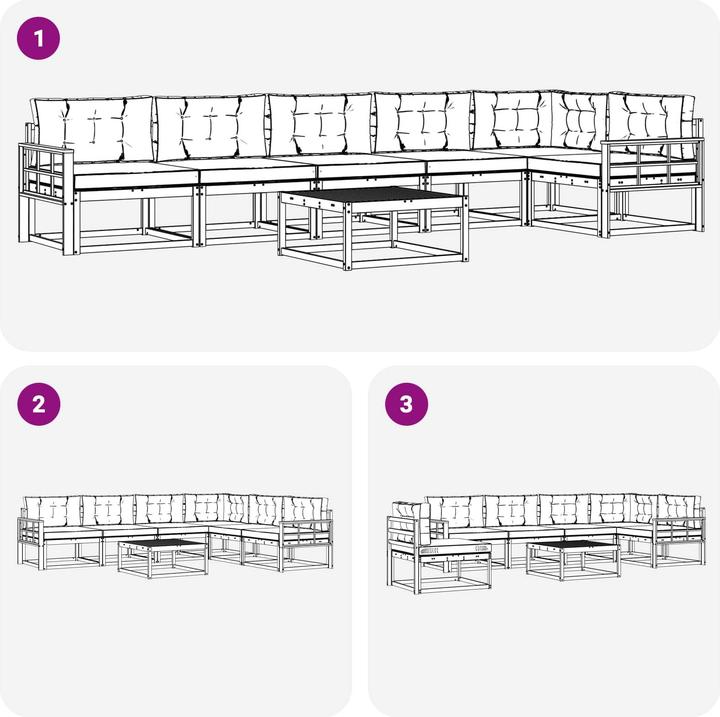 1

2

3