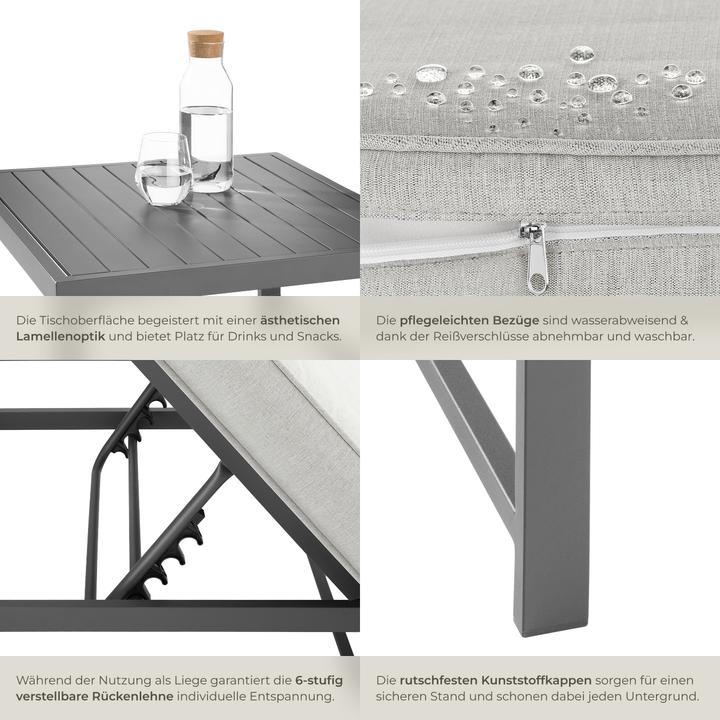 Die Tischoberfläche begeistert mit einer ästhetischen Lamellenoptik und bietet Platz für Drinks und Snacks.

Die pflegeleichten Bezüge sind wasserabweisend & dank der Reißverschlüsse abnehmbar und waschbar.

Während der Nutzung als Liege garantiert die 6-stufig verstellbare Rückenlehne individuelle Entspannung.

Die rutschfesten Kunststoffkappen sorgen für einen sicheren Stand und schonen dabei jeden Untergrund.