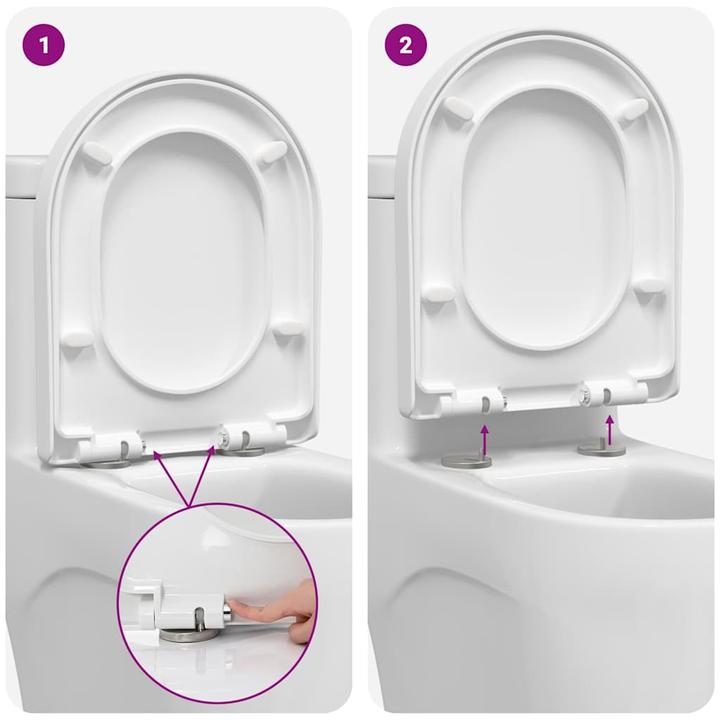 1

2