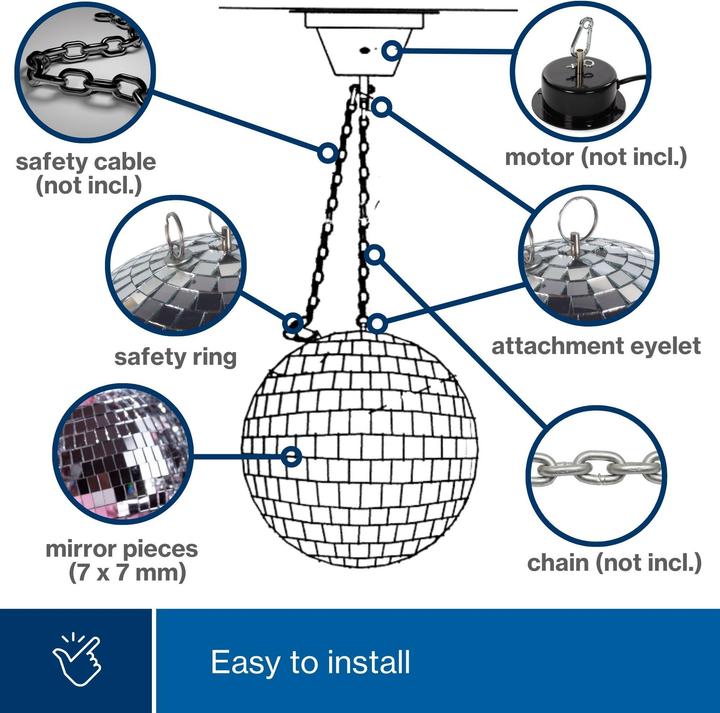 safety cable
(not incl.)

motor (not incl.)

safety ring

attachment eyelet

mirror pieces
(7 x 7 mm)

chain (not incl.)

Easy to install