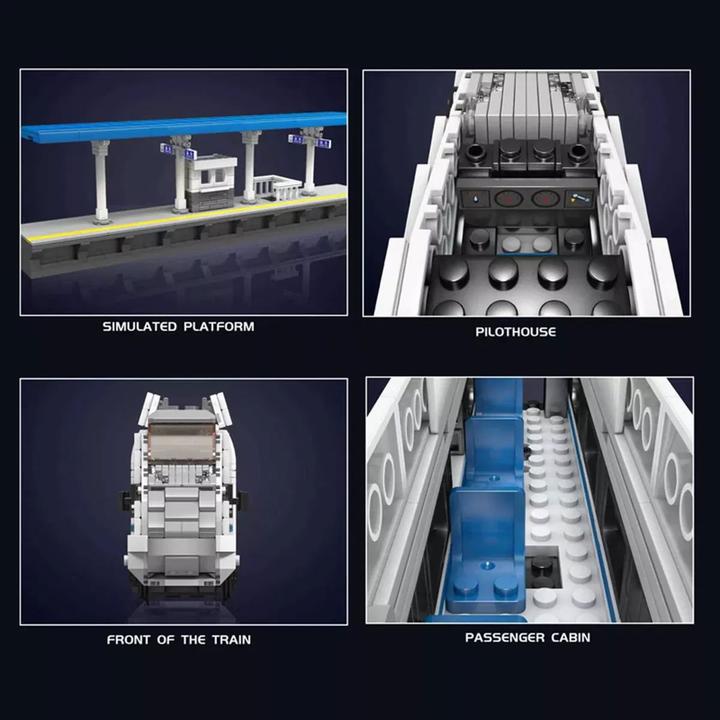 SIMULATED PLATFORM

PILOTHOUSE

FRONT OF THE TRAIN

PASSENGER CABIN