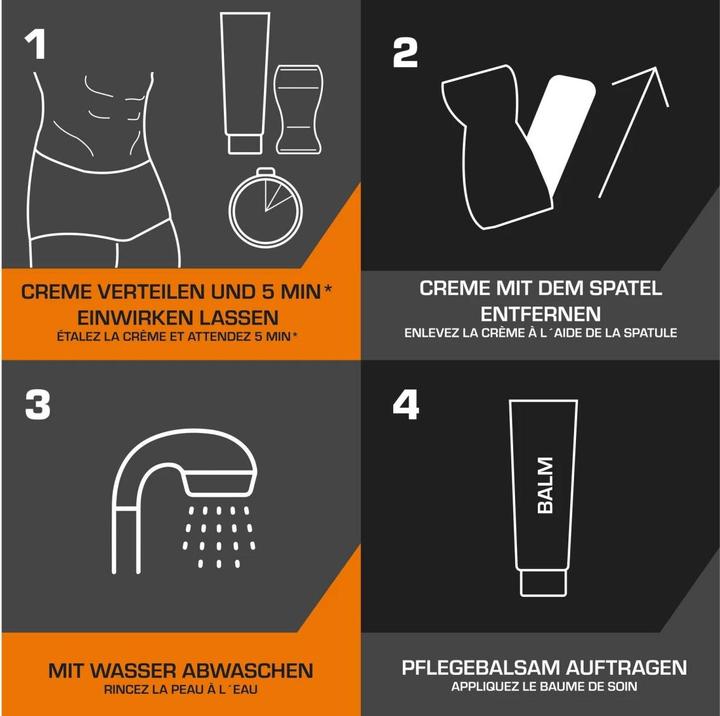 1

CREME VERTEILEN UND 5 MIN*
EINWIRKEN LASSEN
ÉTALEZ LA CRÈME ET ATTENDEZ 5 MIN*

2

CREME MIT DEM SPATEL
ENTFERNEN
ENLEVEZ LA CRÈME À L´AIDE DE LA SPATULE

3

MIT WASSER ABWASCHEN
RINCEZ LA PEAU À L´EAU

4

BALM

PFLEGEBALSAM AUFTRAGEN
APPLIQUEZ LE BAUME DE SOIN