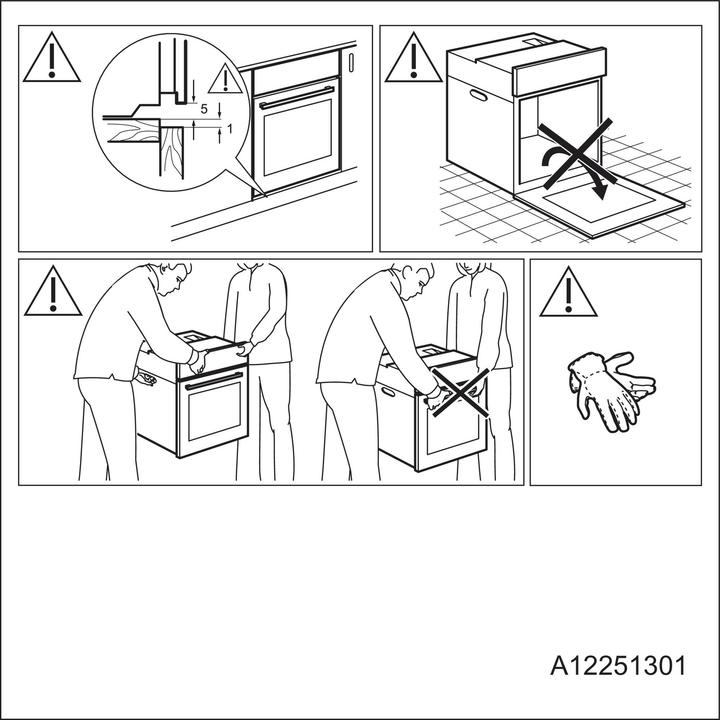 5
1

A12251301