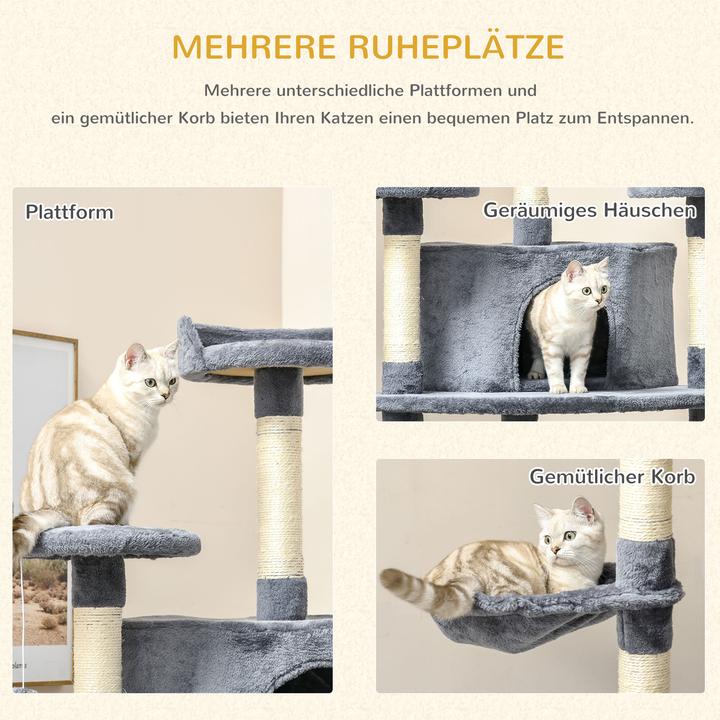 MEHRERE RUHEPLÄTZE

Mehrere unterschiedliche Plattformen und ein gemütlicher Korb bieten Ihren Katzen einen bequemen Platz zum Entspannen.

Plattform

Geräumiges Häuschen

Gemütlicher Korb