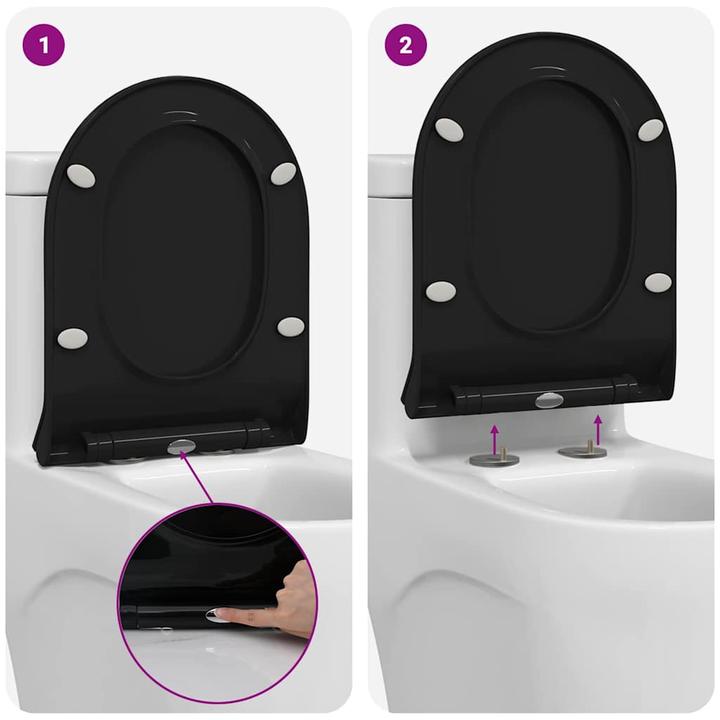 1

2