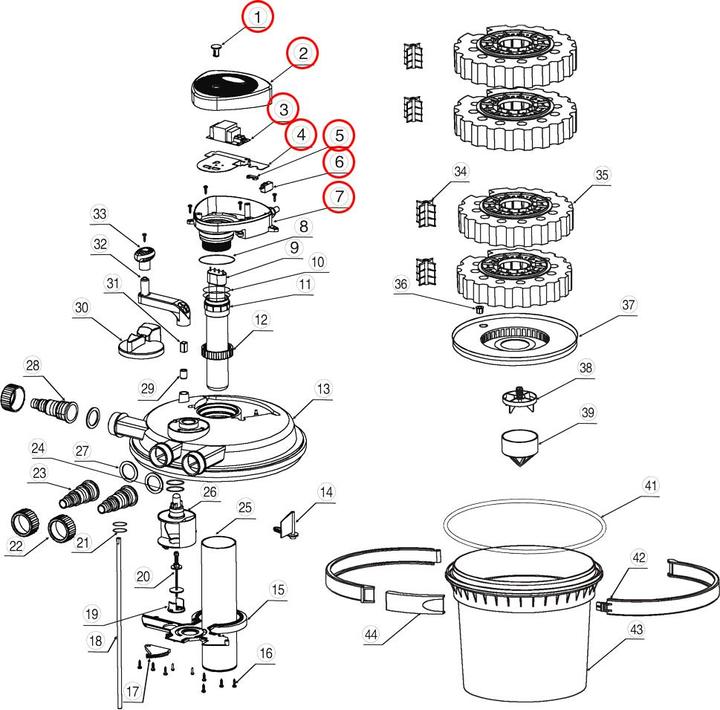 1
2
3
4
5
6
7
8
9
10
11
12
13
14
15
16
17
18
19
20
21
22
23
24
25
26
27
28
29
30
31
32
33
34
35
36
37
38
39
41
42
43
44