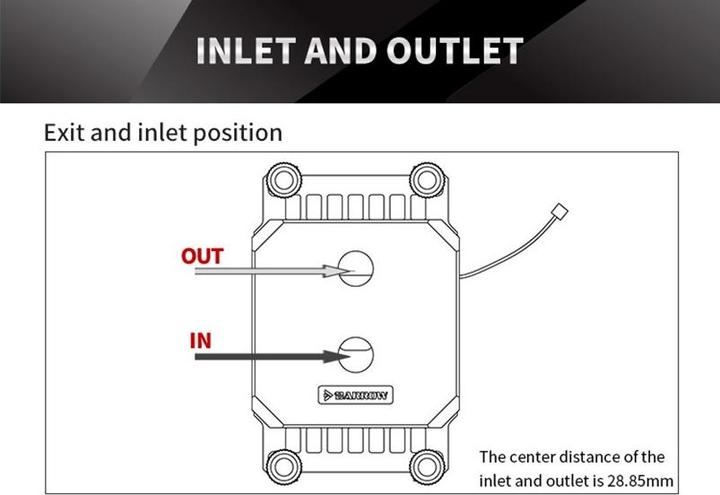 INLET AND OUTLET

Exit and inlet position

OUT

IN

BARROW

The center distance of the inlet and outlet is 28.85mm