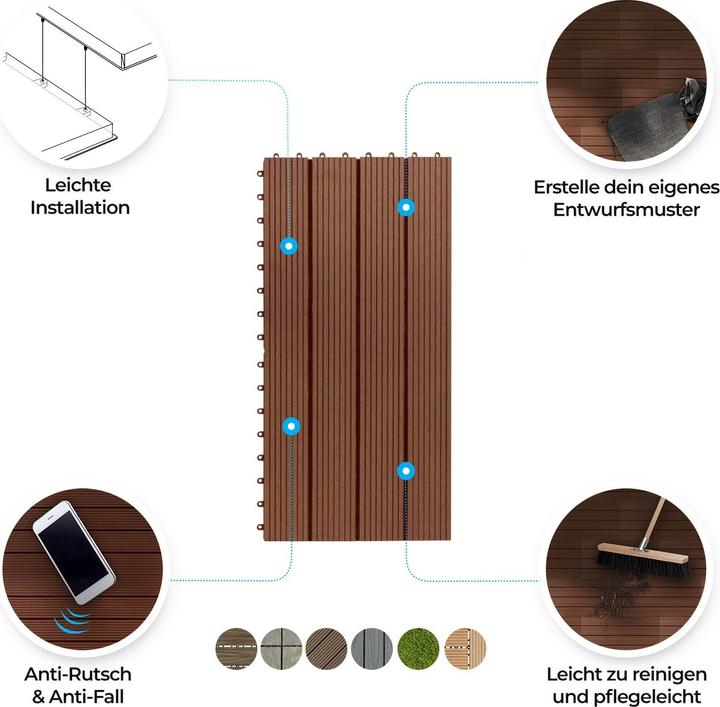 Leichte Installation

Erstelle dein eigenes Entwurfsmuster

Anti-Rutsch & Anti-Fall

Leicht zu reinigen und pflegeleicht