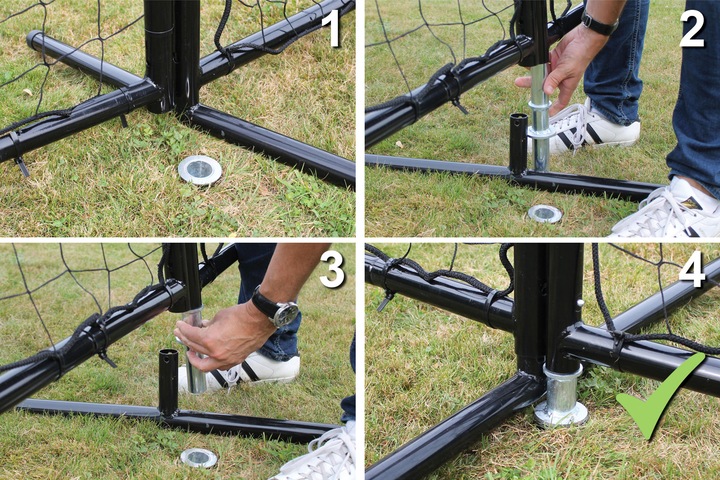 1

2

3

4