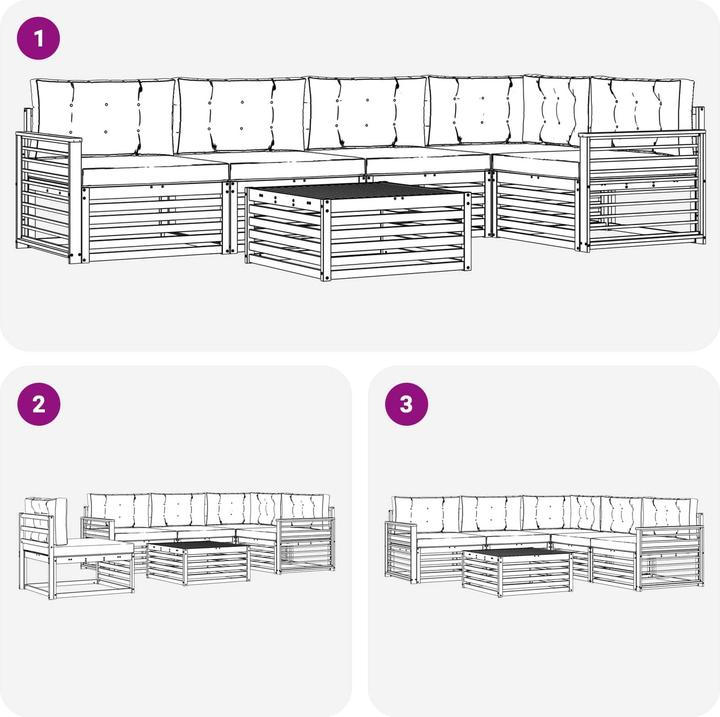 1

2

3