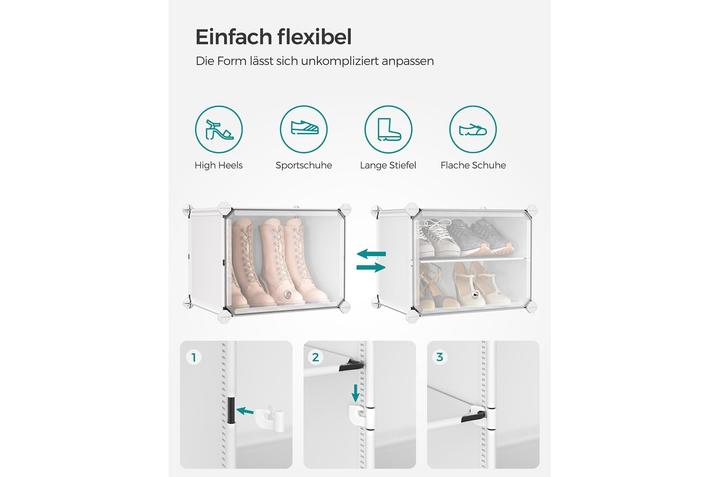 Einfach flexibel

Die Form lässt sich unkompliziert anpassen

High Heels

Sportschuhe

Lange Stiefel

Flache Schuhe

1

2

3