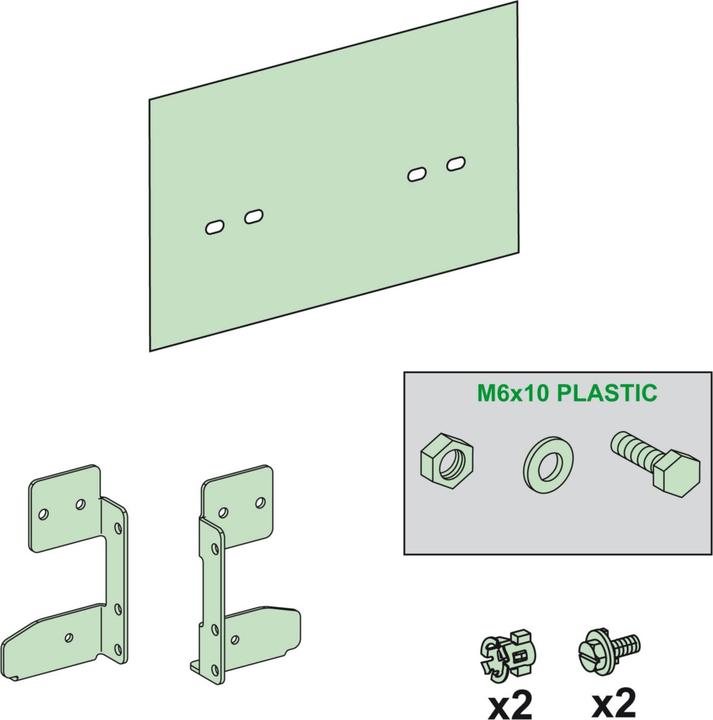 M6x10 PLASTIC

x2 x2