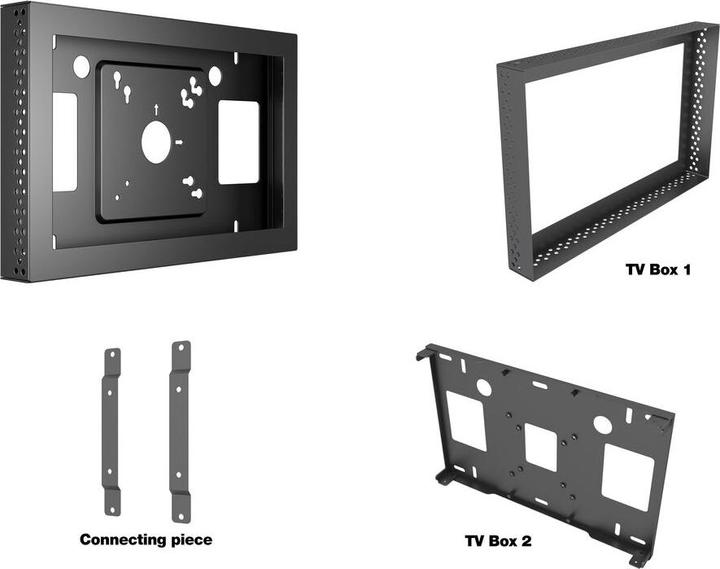 TV Box 1

Connecting piece

TV Box 2