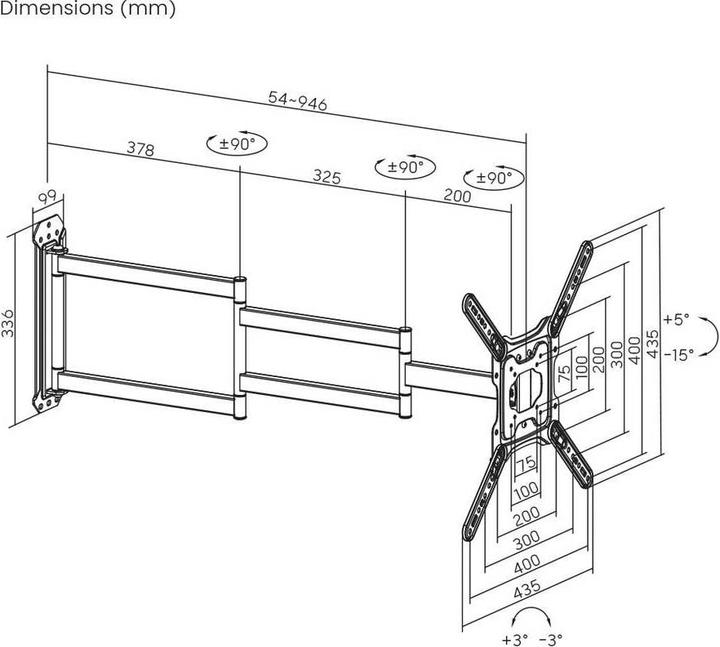 Dimensions (mm)

54~946

378

±90°

325

±90°

±90°

200

99

336

75
100
200
300
400
435

+5°
-15°

75
100
200
300
400
435

+3° -3°